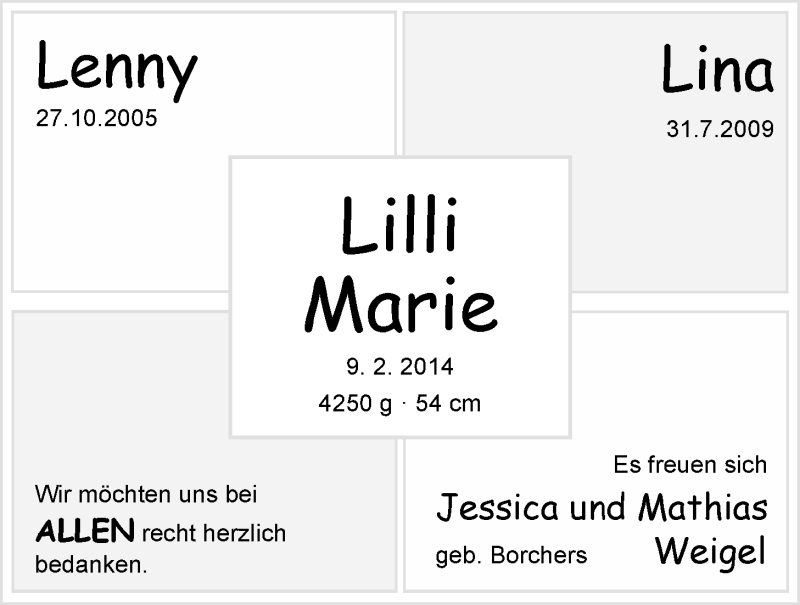 Lenny
27.10.2005

Lina
31.7.2009

Lilli
Marie
9. 2. 2014
4250 g · 54 cm

Wir möchten uns bei ALLEN recht herzlich bedanken.

Es freuen sich
Jessica und Mathias
geb. Borchers Weigel